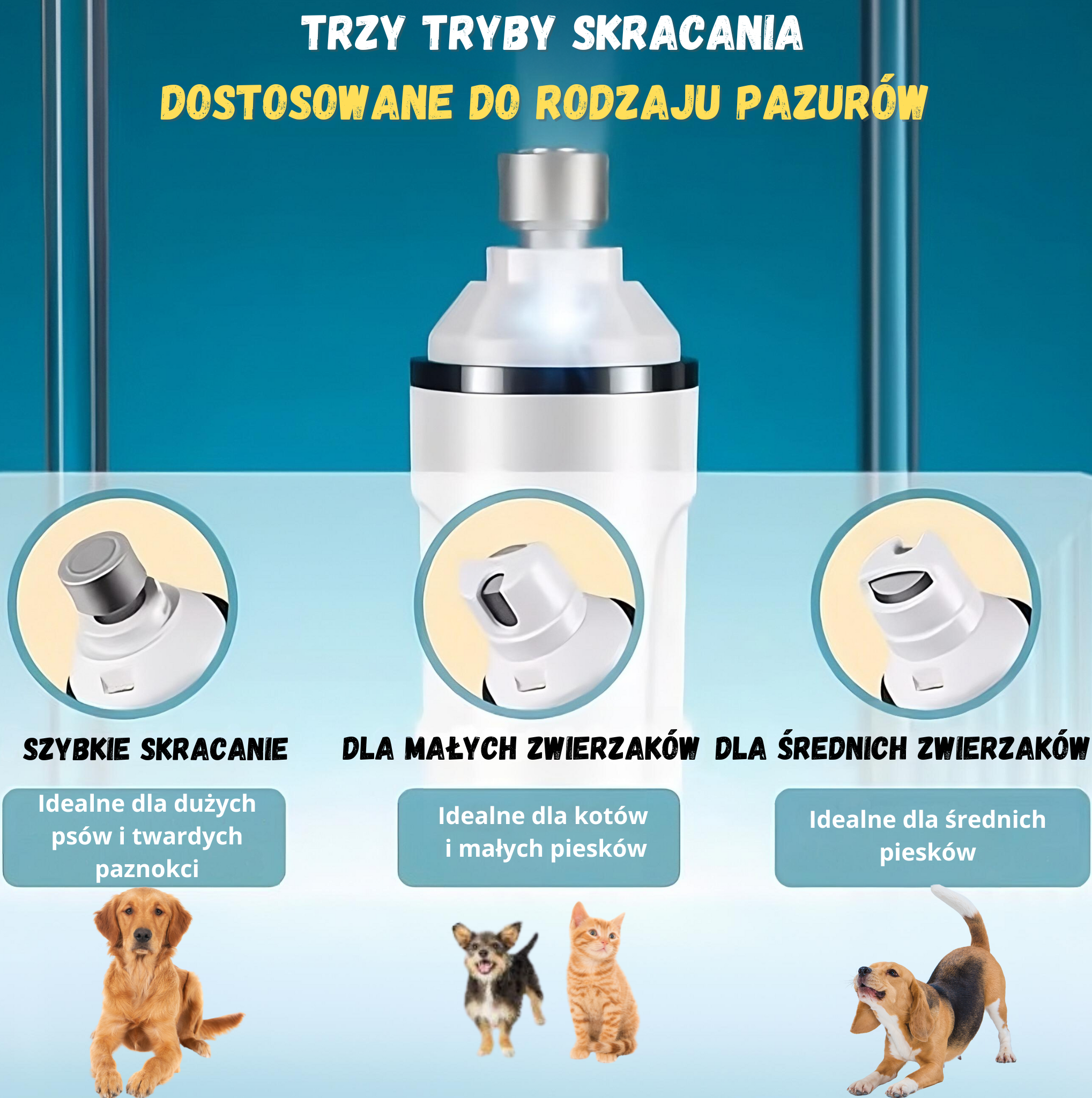 TRZY TRYBY SKRACANIA
DOSTOSOWANE DO RODZAJU PAZURÓW

SZYBKIE SKRACANIE

Idealne dla dużych psów i twardych paznokci

DLA MAŁYCH ZWIERZAKÓW

Idealne dla kotów i małych piesków

DLA ŚREDNICH ZWIERZAKÓW

Idealne dla średnich piesków