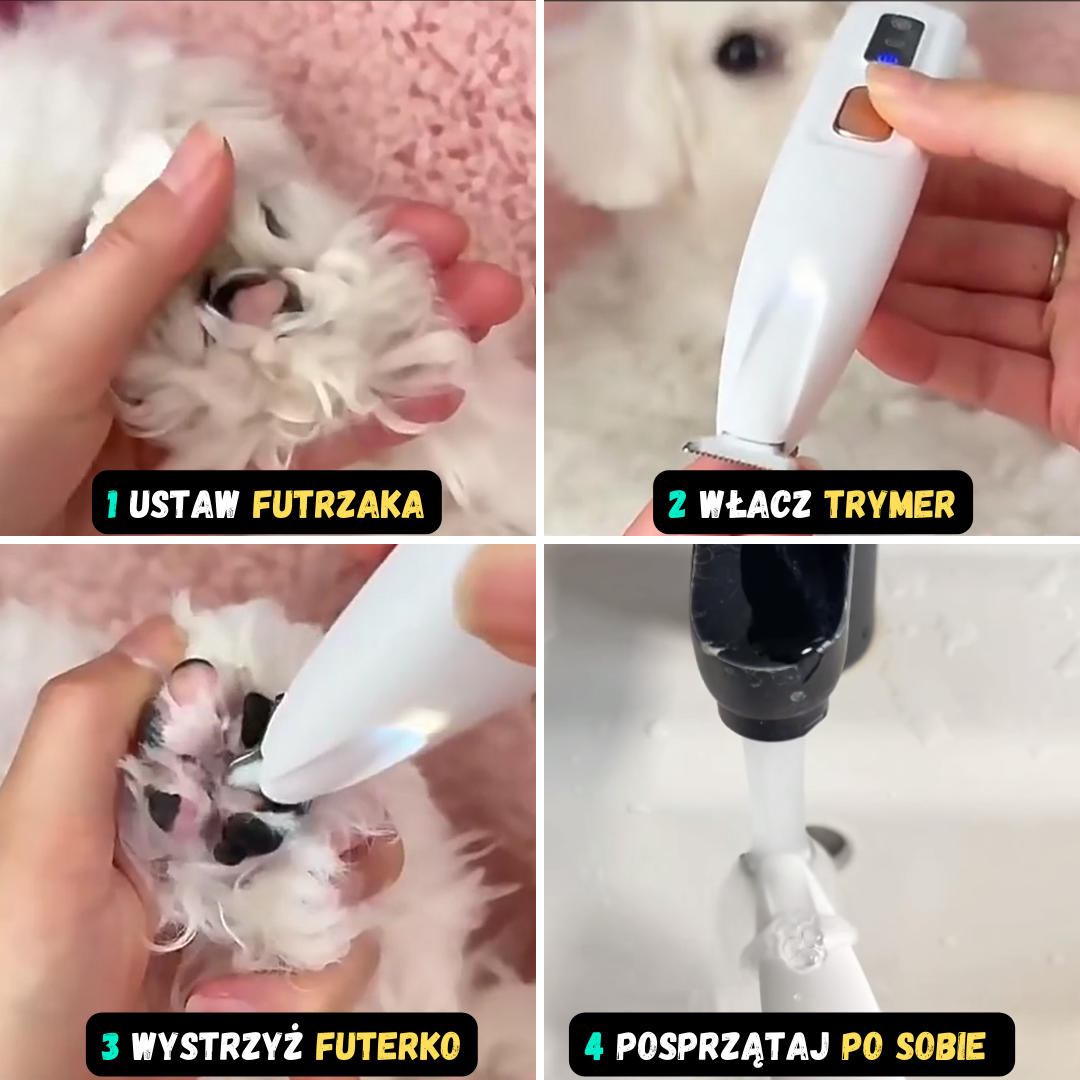 1 USTAW FUTRZAKA

2 WŁACZ TRYMER

3 WYSTRZYŻ FUTERKO

4 POSPRZĄTAJ PO SOBIE